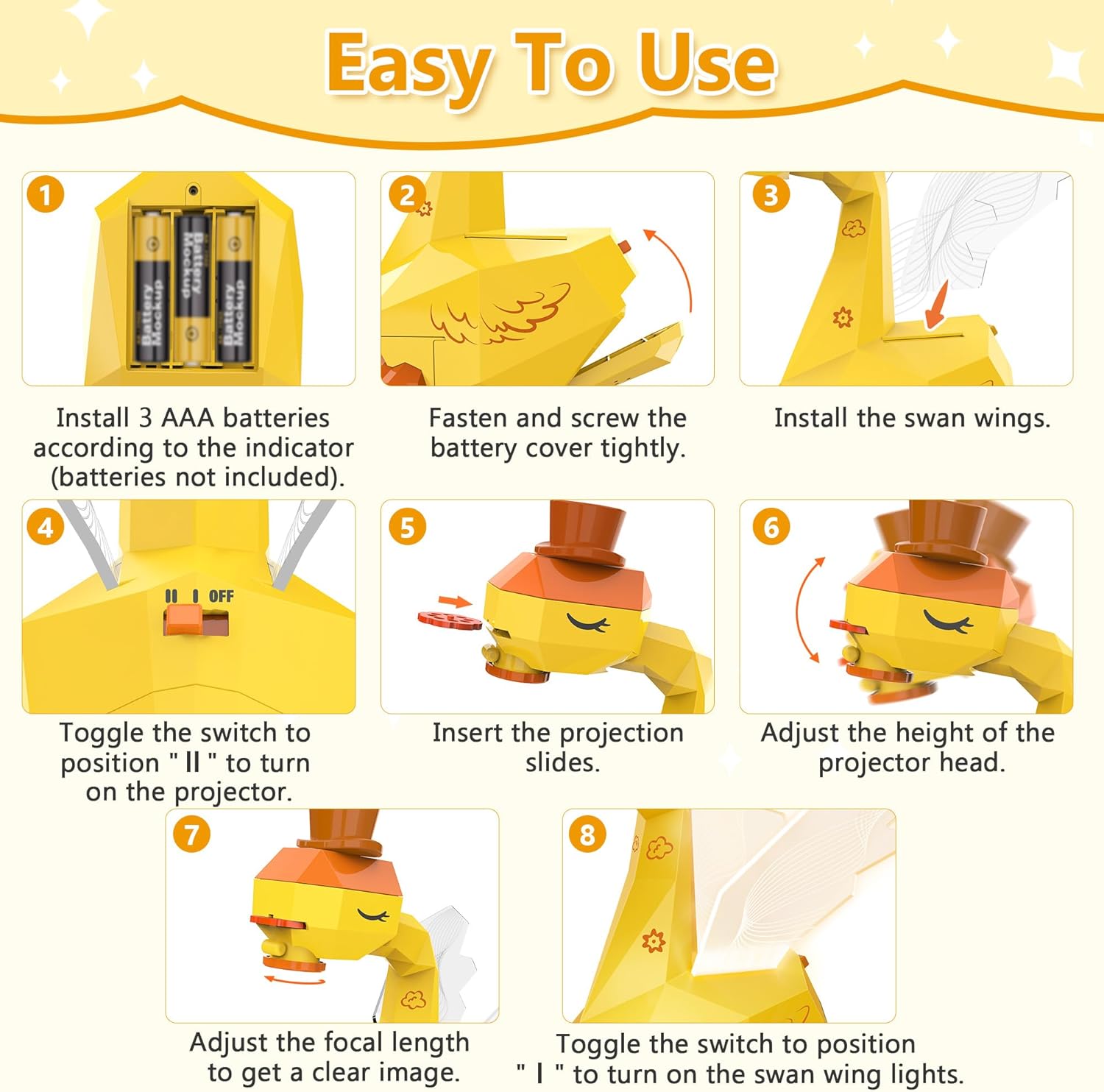 Easy To Use

1

Battery Mockup Battery Mockup Battery Mockup

Install 3 AAA batteries according to the indicator (batteries not included).

2

Fasten and screw the battery cover tightly.

3

Install the swan wings.

4

II I OFF

Toggle the switch to position " II " to turn on the projector.

5

Insert the projection slides.

6

Adjust the height of the projector head.

7

Adjust the focal length to get a clear image.

8

Toggle the switch to position " I " to turn on the swan wing lights.